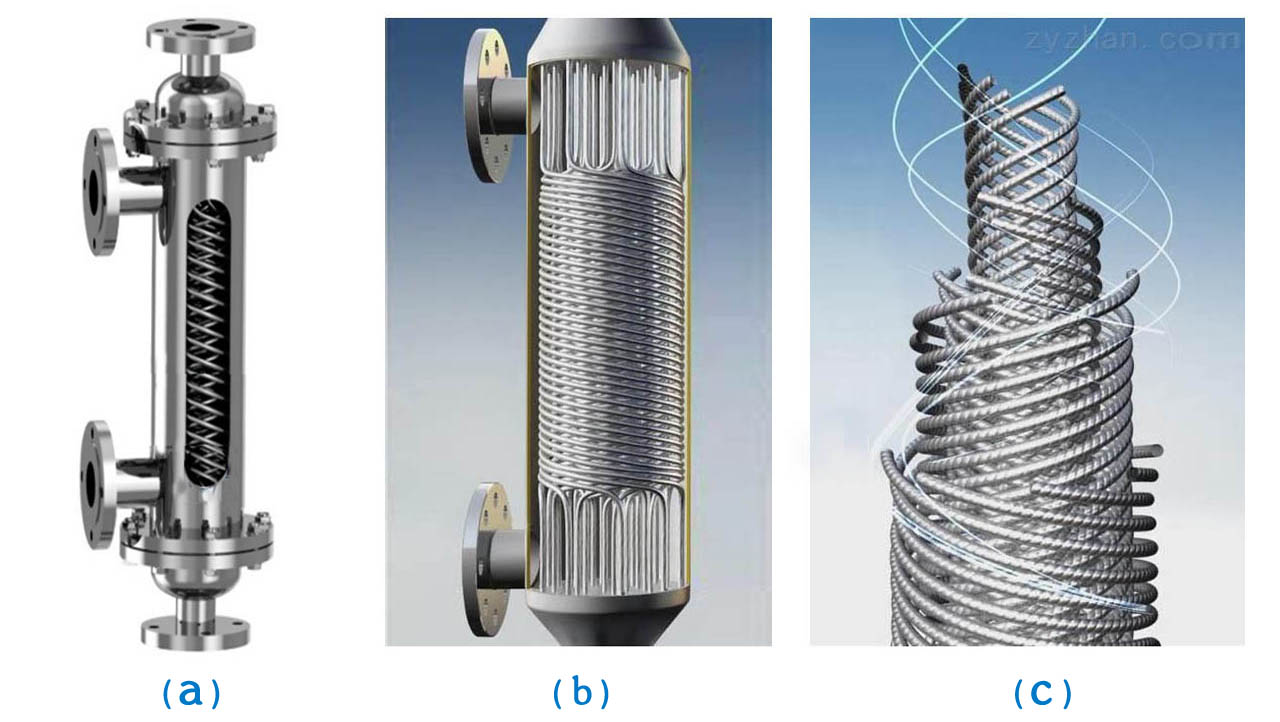 zyzhan.com

(a)

(b)

(c)