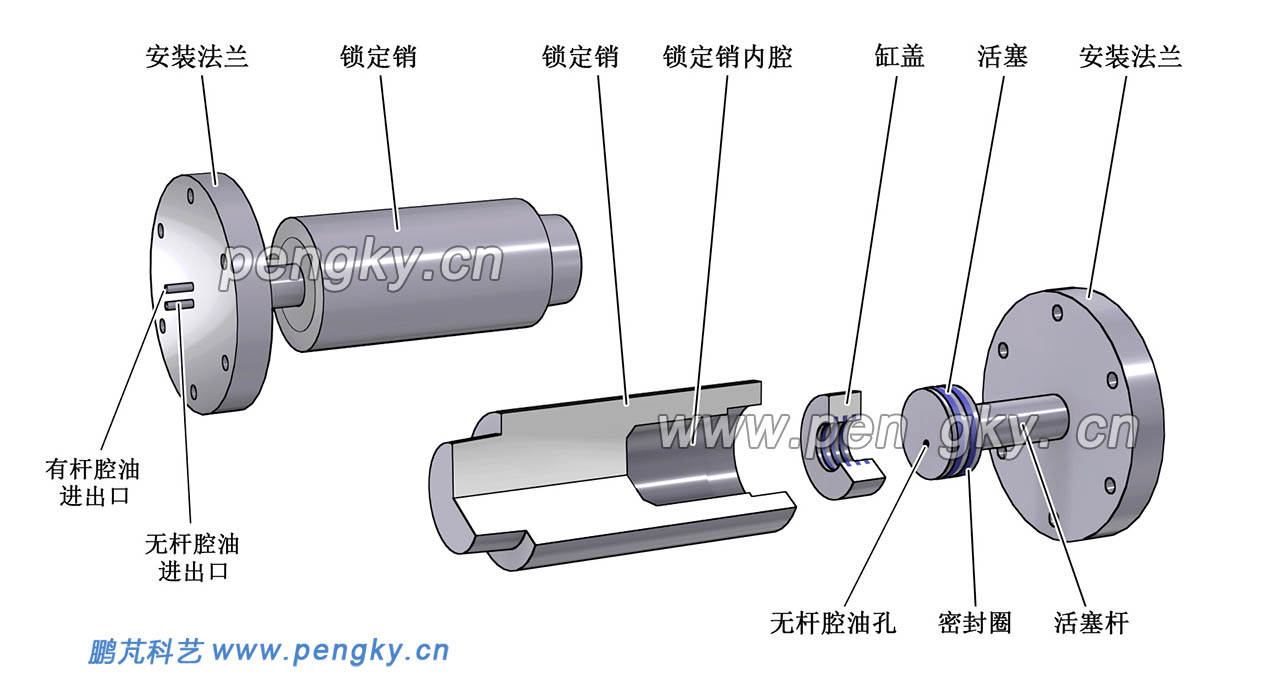 安装法兰　锁定销　锁定销　锁定销内腔　缸盖　活塞　安装法兰

pengky.cn

www.pengky.cn

有杆腔油进出口

无杆腔油进出口

无杆腔油孔　密封圈　活塞杆

鹏芃科艺 www.pengky.cn