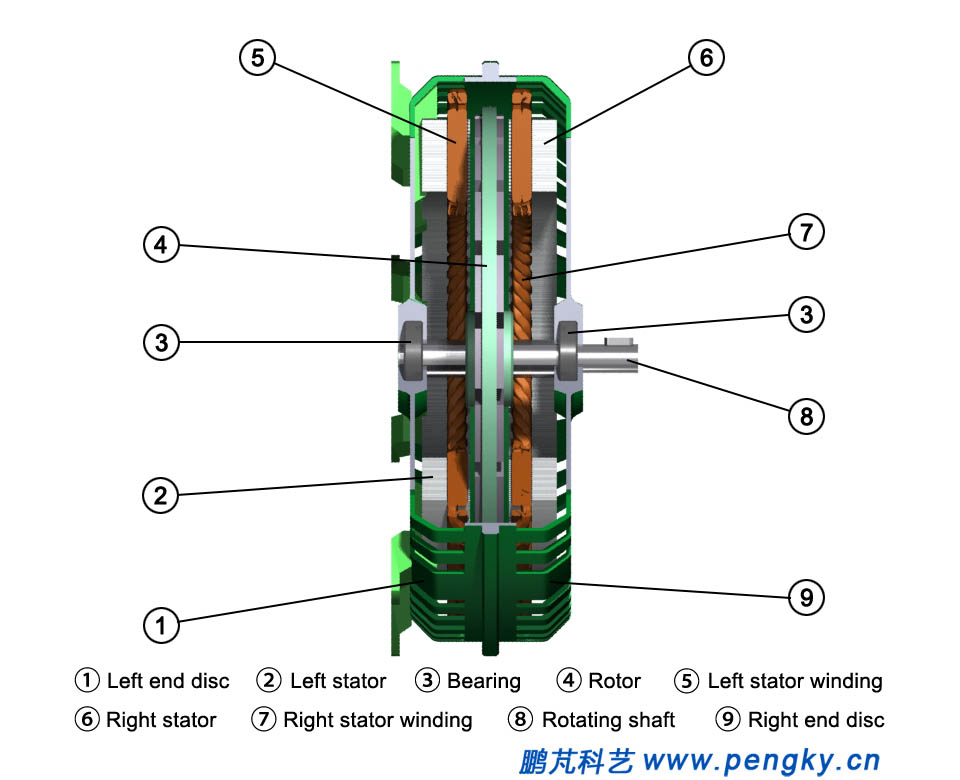 5
6
4
7
3
3
8
2
9
1

① Left end disc ② Left stator ③ Bearing ④ Rotor ⑤ Left stator winding
⑥ Right stator ⑦ Right stator winding ⑧ Rotating shaft ⑨ Right end disc

鹏芃科艺 www.pengky.cn