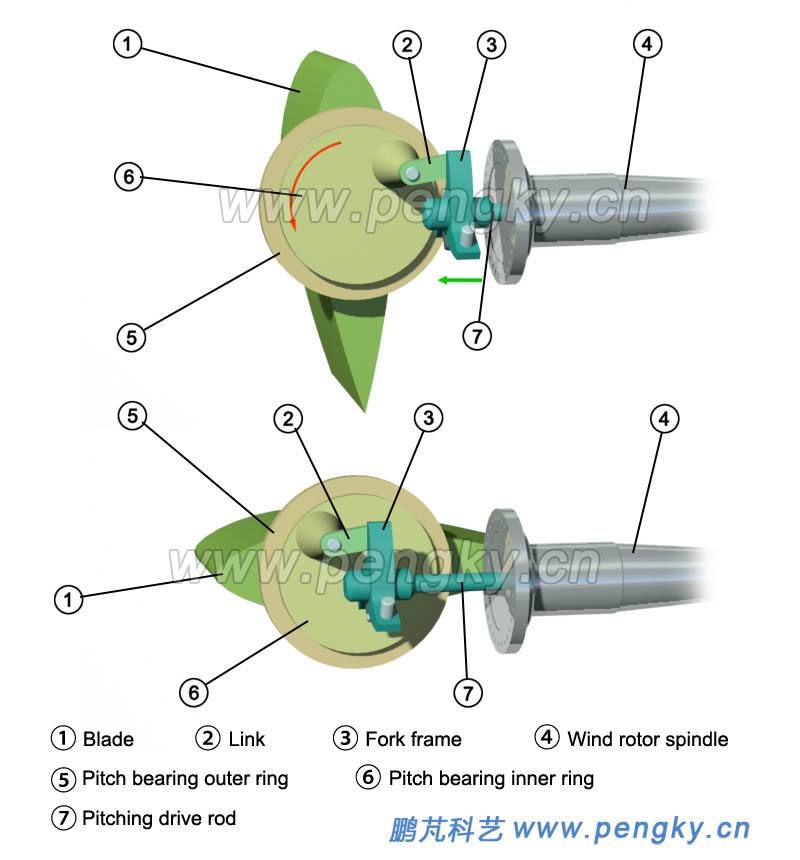 1
2
3
4
6
www.pengky.cn
5
7

5
2
3
4
www.pengky.cn
1
6
7

① Blade ② Link ③ Fork frame ④ Wind rotor spindle
⑤ Pitch bearing outer ring ⑥ Pitch bearing inner ring
⑦ Pitching drive rod

鹏芃科艺 www.pengky.cn